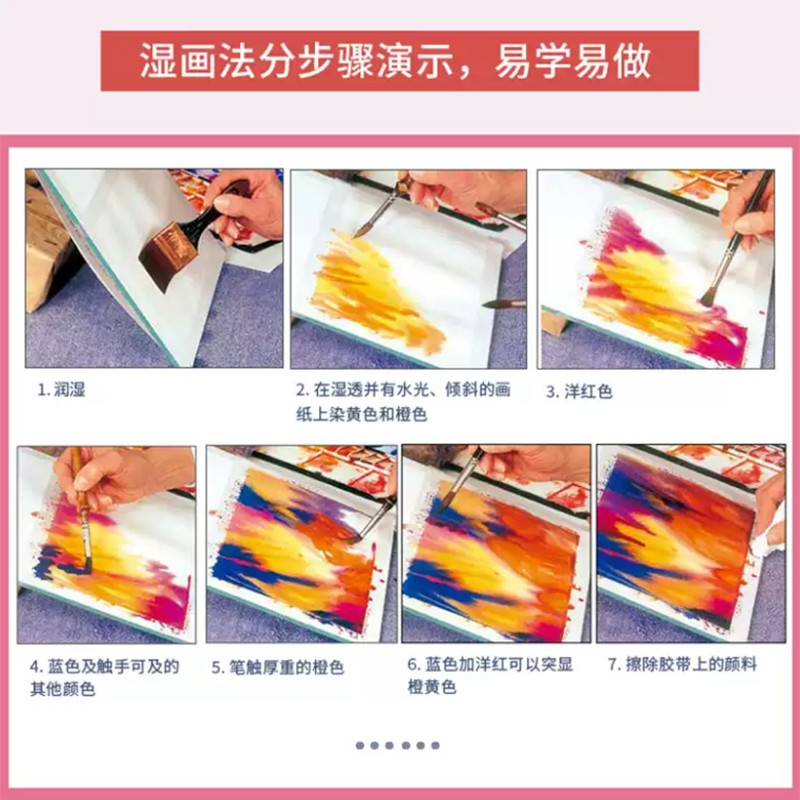 湿画法分步骤演示，易学易做

1. 润湿

2. 在湿透并有水光、倾斜的画纸上染黄色和橙色

3. 洋红色

4. 蓝色及触手可及的其他颜色

5. 笔触厚重的橙色

6. 蓝色加洋红可以突显橙黄色

7. 擦除胶带上的颜料