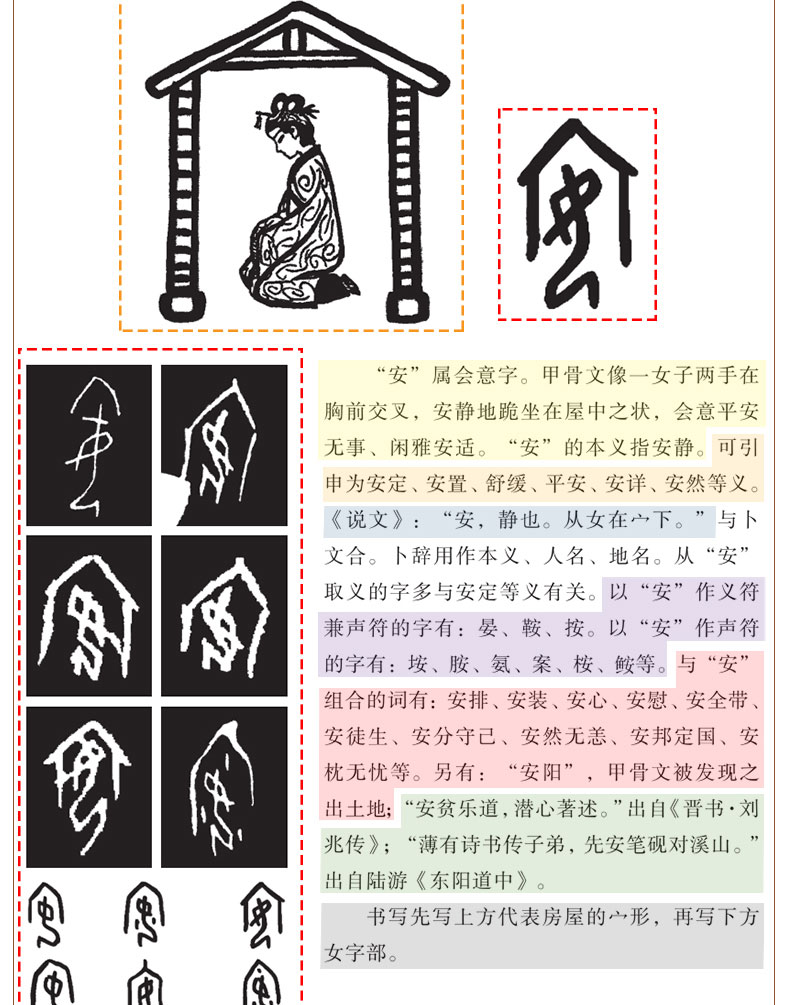 “安”属会意字。甲骨文像一女子两手在胸前交叉，安静地跪坐在屋中之状，会意平安无事、闲雅安适。“安”的本义指安静。可引申为安定、安置、舒缓、平安、安详、安然等义。《说文》：“安，静也。从女在宀下。”与卜文合。卜辞用作本义、人名、地名。从“安”取义的字多与安定等义有关。以“安”作义符兼声符的字有：晏、鞍、按。以“安”作声符的字有：垵、胺、氨、案、桉、鮟等。与“安”组合的词有：安排、安装、安心、安慰、安全带、安徒生、安分守己、安然无恙、安邦定国、安枕无忧等。另有：“安阳”，甲骨文被发现之出土地；“安贫乐道，潜心著述。”出自《晋书·刘兆传》；“薄有诗书传子弟，先安笔砚对溪山。”出自陆游《东阳道中》。

书写先写上方代表房屋的宀形，再写下方女字部。